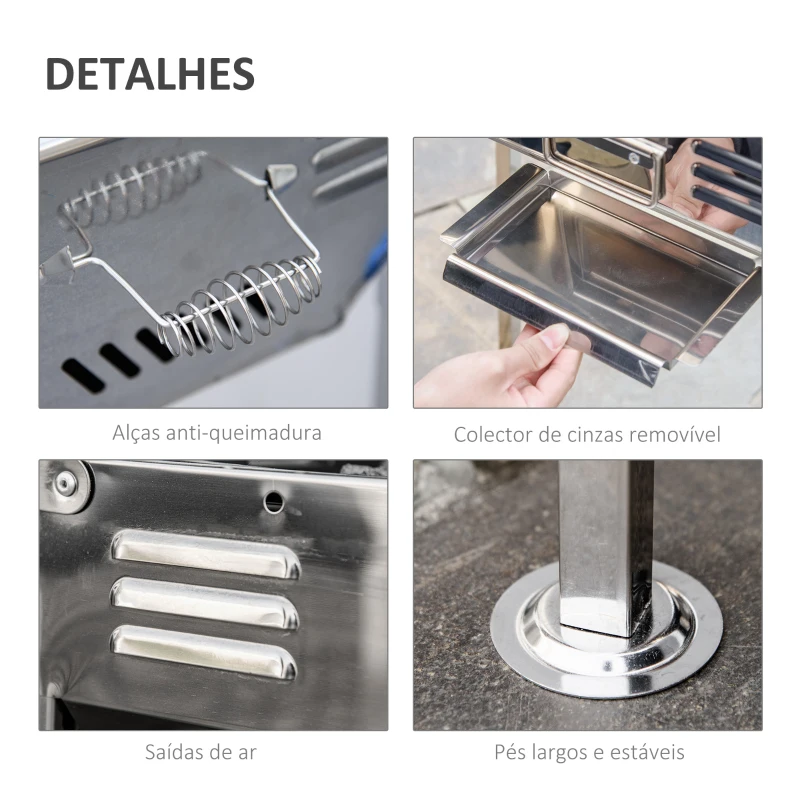 DETALHES

Alças anti-queimadura

Colector de cinzas removível

Saídas de ar

Pés largos e estáveis