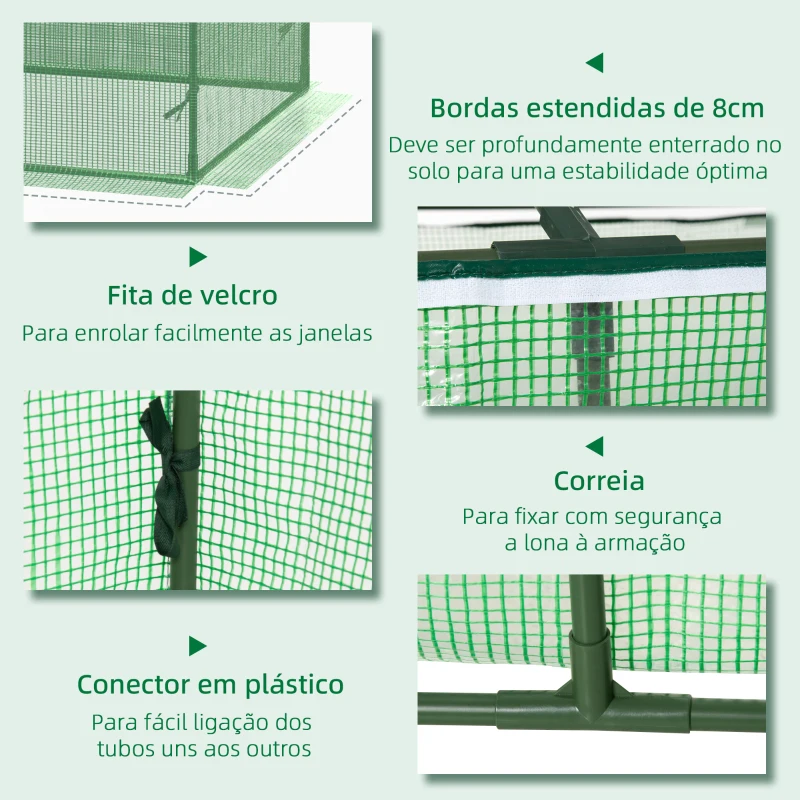 Bordas estendidas de 8cm
Deve ser profundamente enterrado no solo para uma estabilidade óptima

Fita de velcro
Para enrolar facilmente as janelas

Correia
Para fixar com segurança a lona à armação

Conector em plástico
Para fácil ligação dos tubos uns aos outros