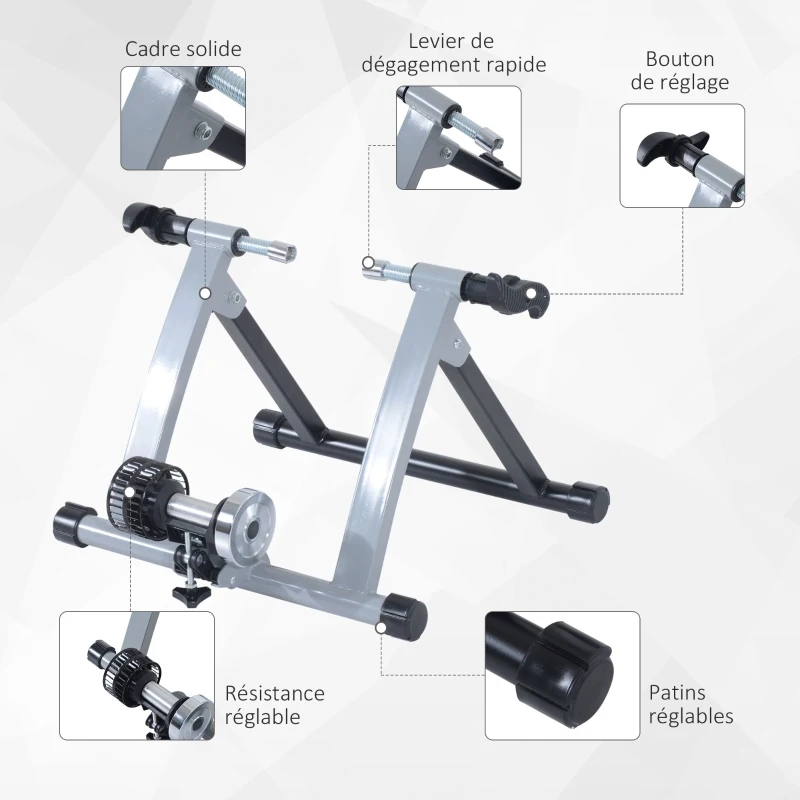 Cadre solide

Levier de dégagement rapide

Bouton de réglage

Résistance réglable

Patins réglables