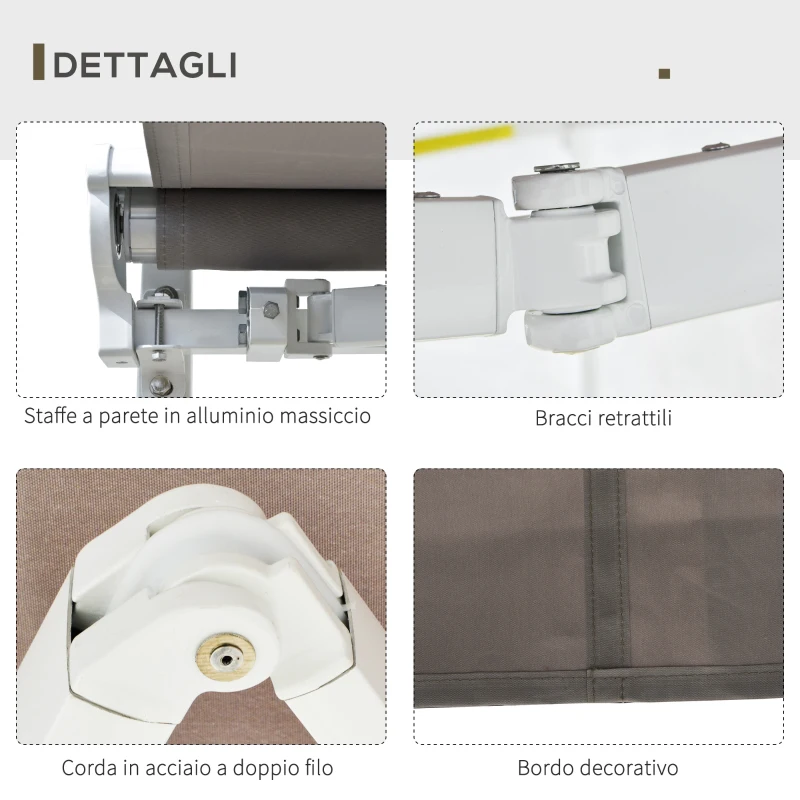 DETTAGLI

Staffe a parete in alluminio massiccio

Bracci retrattili

Corda in acciaio a doppio filo

Bordo decorativo