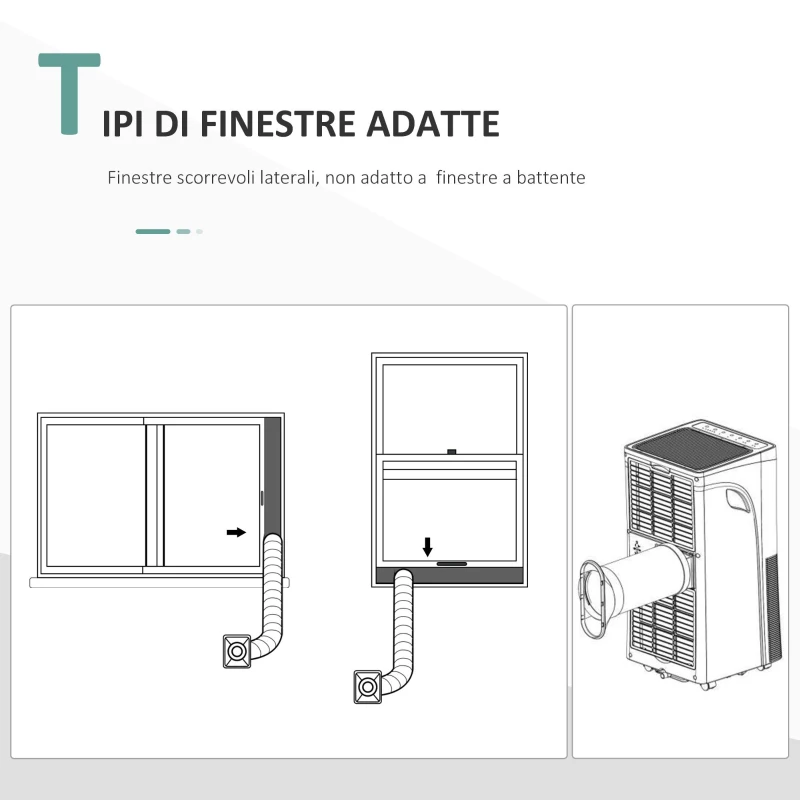 TIPI DI FINESTRE ADATTE

Finestre scorrevoli laterali, non adatto a  finestre a battente