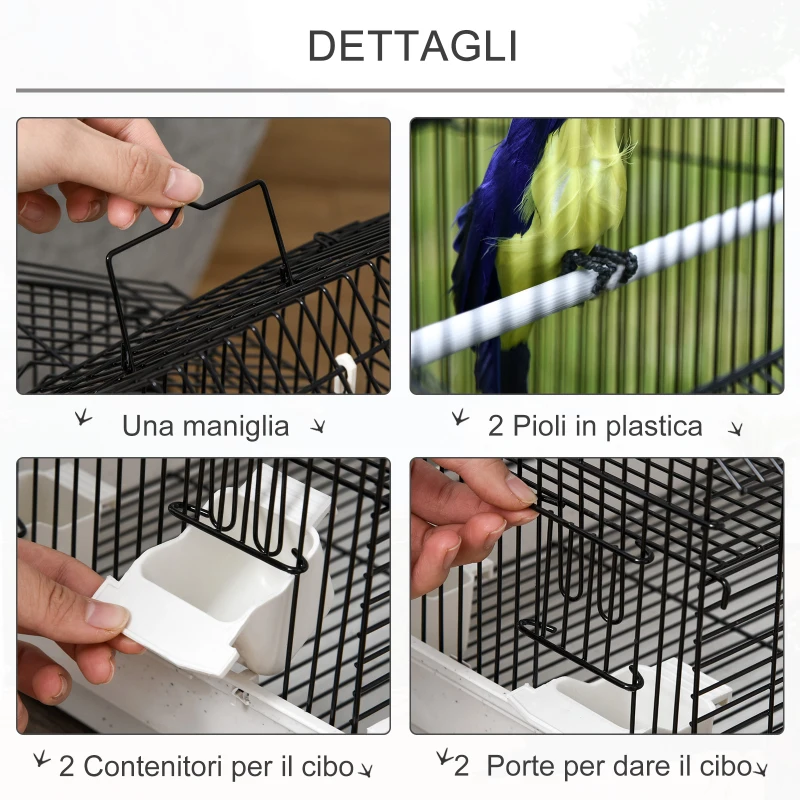 DETTAGLI

Una maniglia

2 Pioli in plastica

2 Contenitori per il cibo

2 Porte per dare il cibo