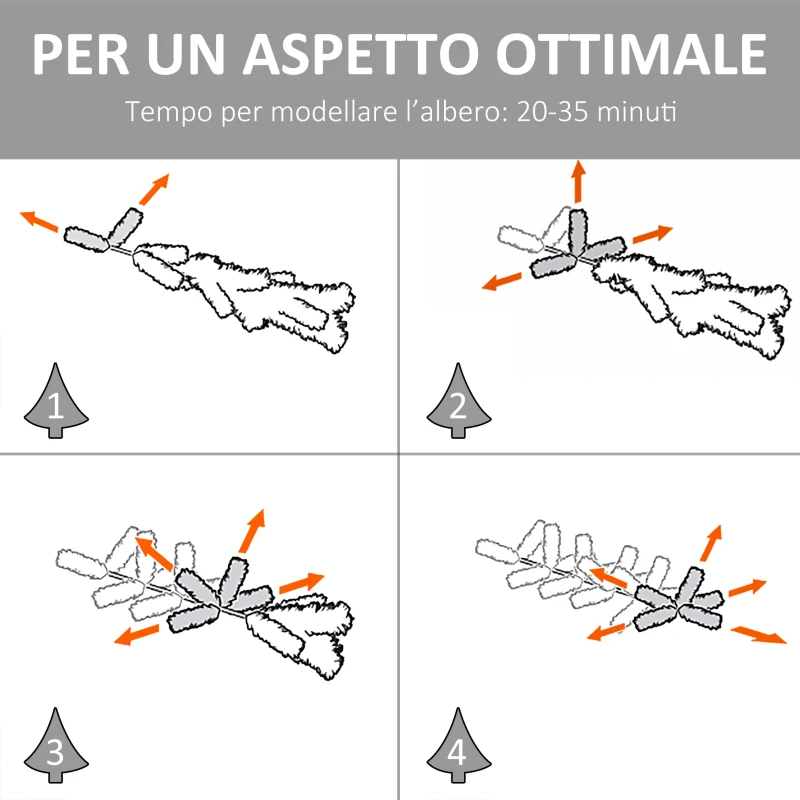 PER UN ASPETTO OTTIMALE

Tempo per modellare l'albero: 20-35 minuti

1

2

3

4