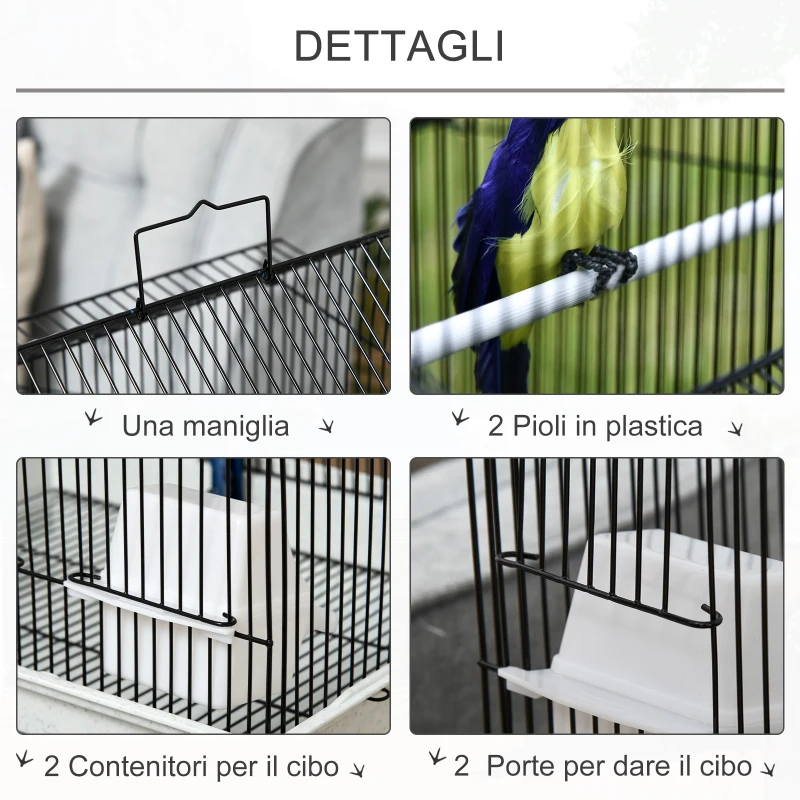 DETTAGLI

Una maniglia

2 Pioli in plastica

2 Contenitori per il cibo

2 Porte per dare il cibo