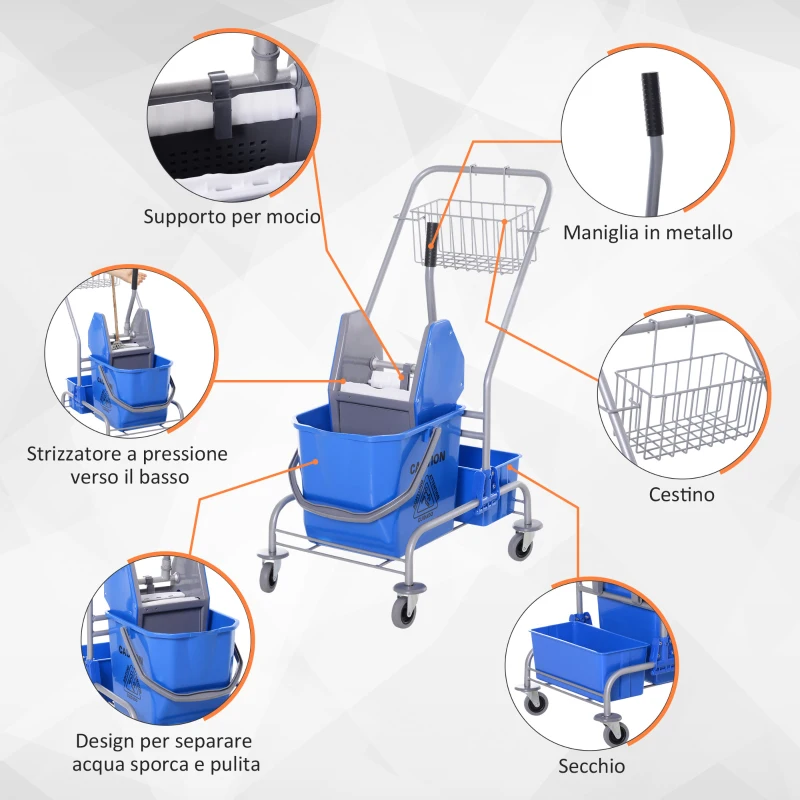 Supporto per mocio

Maniglia in metallo

Strizzatore a pressione verso il basso

CAUTION

Cestino

Design per separare acqua sporca e pulita

Secchio