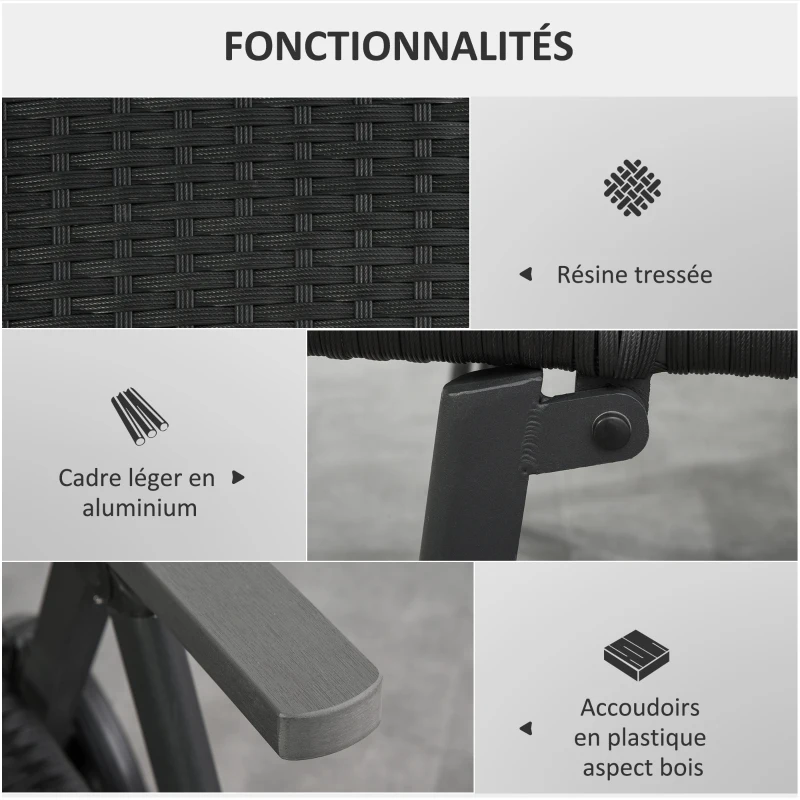 FONCTIONNALITÉS

Résine tressée

Cadre léger en aluminium

Accoudoirs en plastique aspect bois