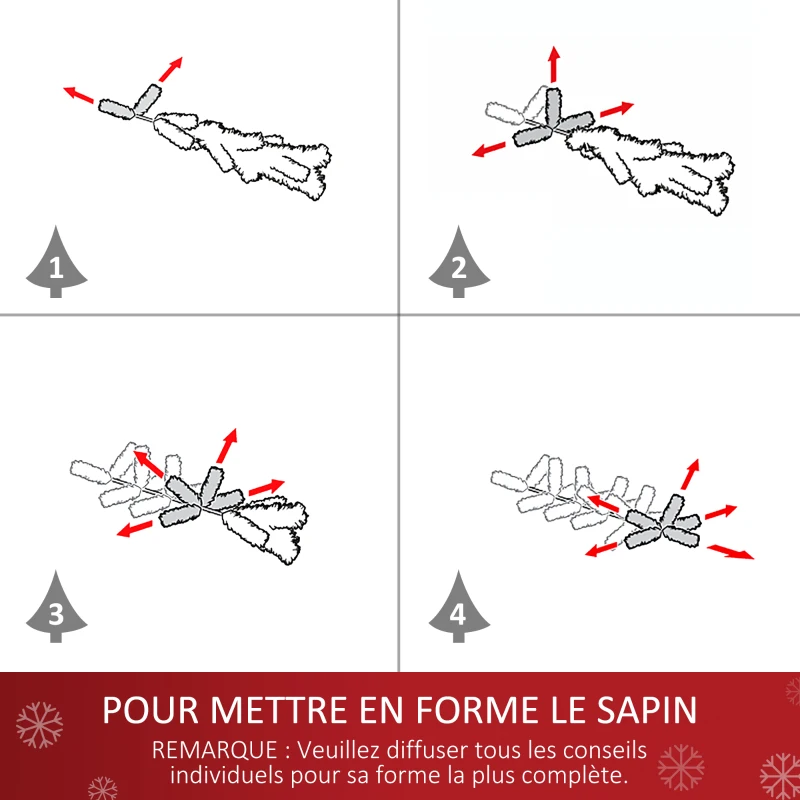 1

2

3

4

POUR METTRE EN FORME LE SAPIN

REMARQUE : Veuillez diffuser tous les conseils individuels pour sa forme la plus complète.