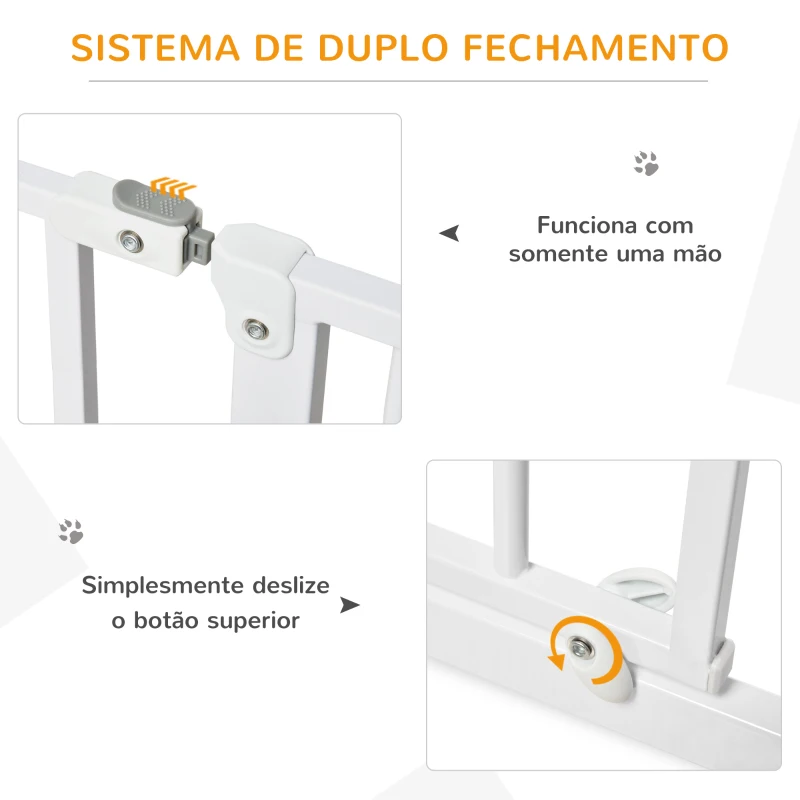 SISTEMA DE DUPLO FECHAMENTO

Funciona com somente uma mão

Simplesmente deslize o botão superior