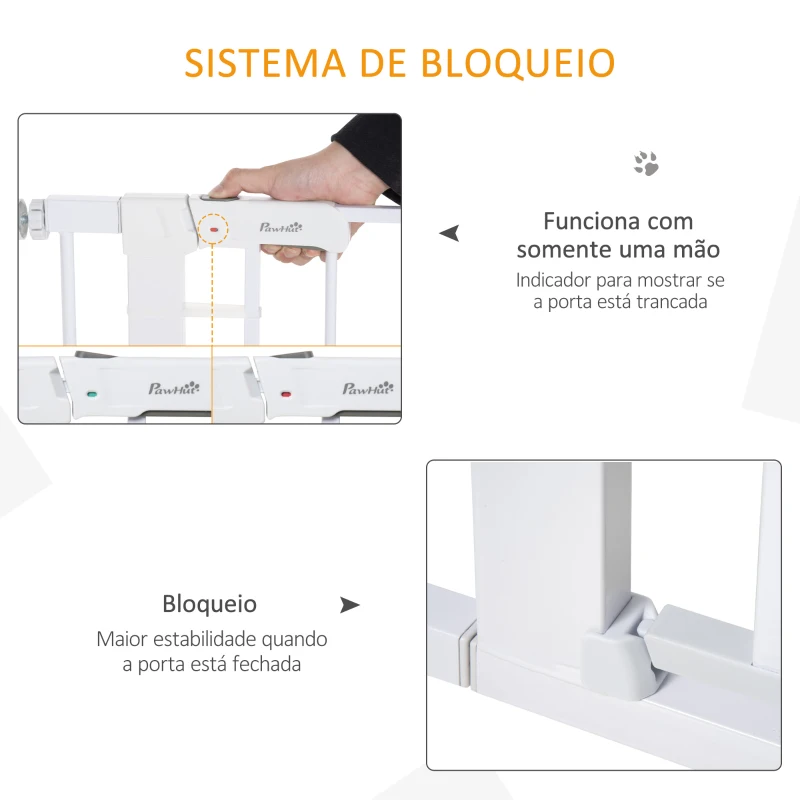 SISTEMA DE BLOQUEIO

PawHut

PawHut

PawHut

Funciona com somente uma mão

Indicador para mostrar se a porta está trancada

Bloqueio

Maior estabilidade quando a porta está fechada