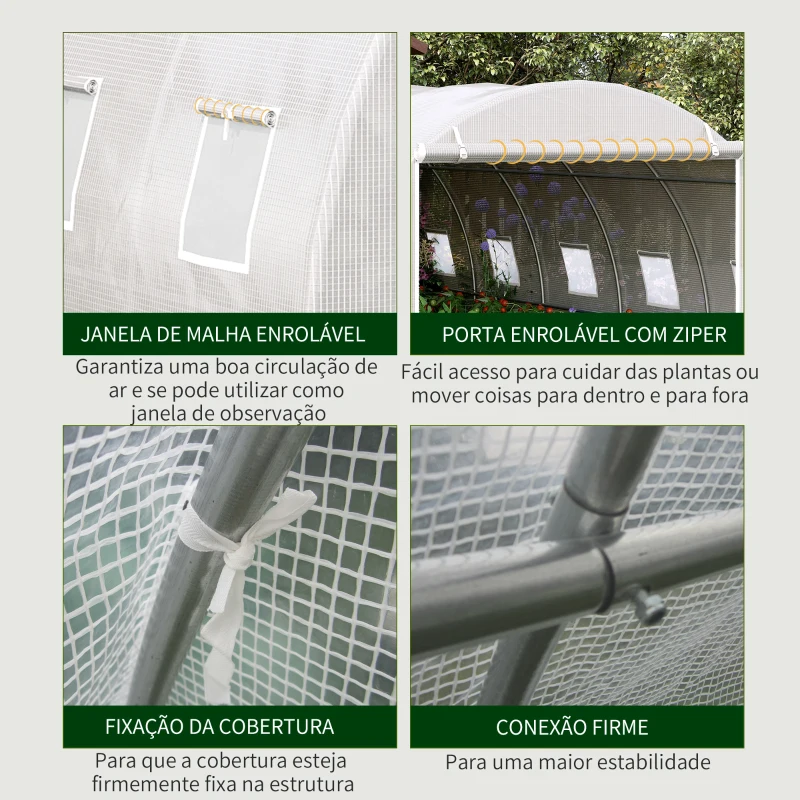 JANELA DE MALHA ENROLÁVEL

Garantiza uma boa circulação de ar e se pode utilizar como janela de observação

PORTA ENROLÁVEL COM ZIPER

Fácil acesso para cuidar das plantas ou mover coisas para dentro e para fora

FIXAÇÃO DA COBERTURA

Para que a cobertura esteja firmemente fixa na estrutura

CONEXÃO FIRME

Para uma maior estabilidade