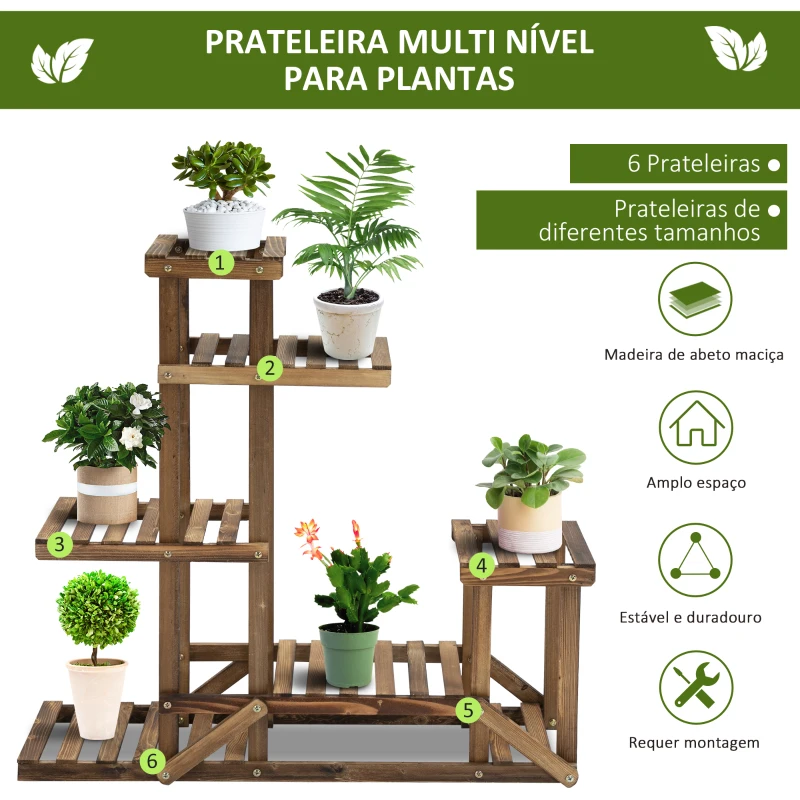 PRATELEIRA MULTI NÍVEL
PARA PLANTAS

6 Prateleiras

Prateleiras de diferentes tamanhos

Madeira de abeto maciça

Amplo espaço

Estável e duradouro

Requer montagem

1
2
3
4
5
6