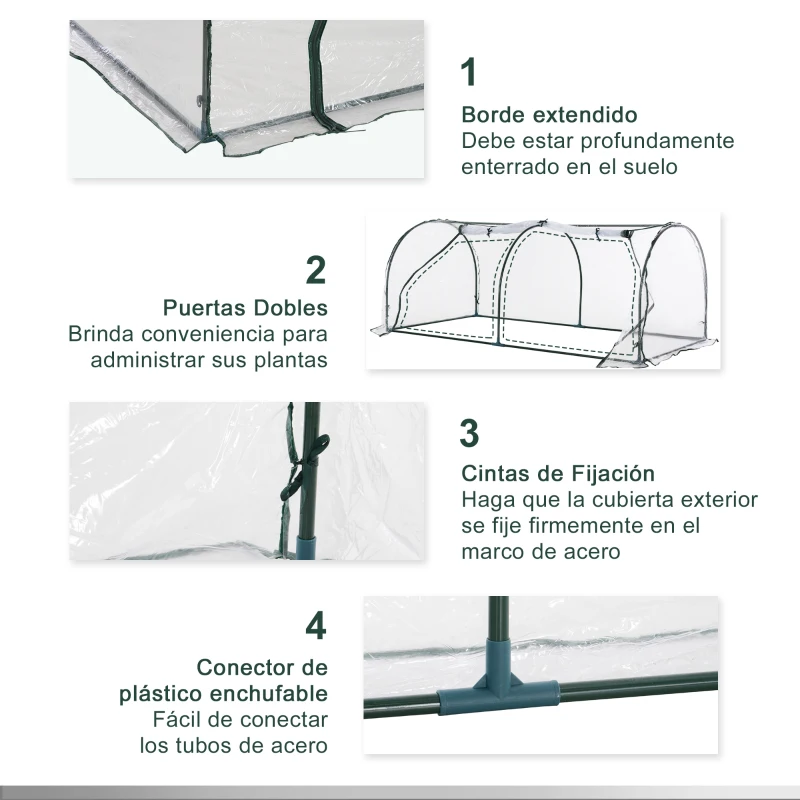 1

Borde extendido
Debe estar profundamente enterrado en el suelo

2

Puertas Dobles
Brinda conveniencia para administrar sus plantas

3

Cintas de Fijación
Haga que la cubierta exterior se fije firmemente en el marco de acero

4

Conector de plástico enchufable
Fácil de conectar los tubos de acero