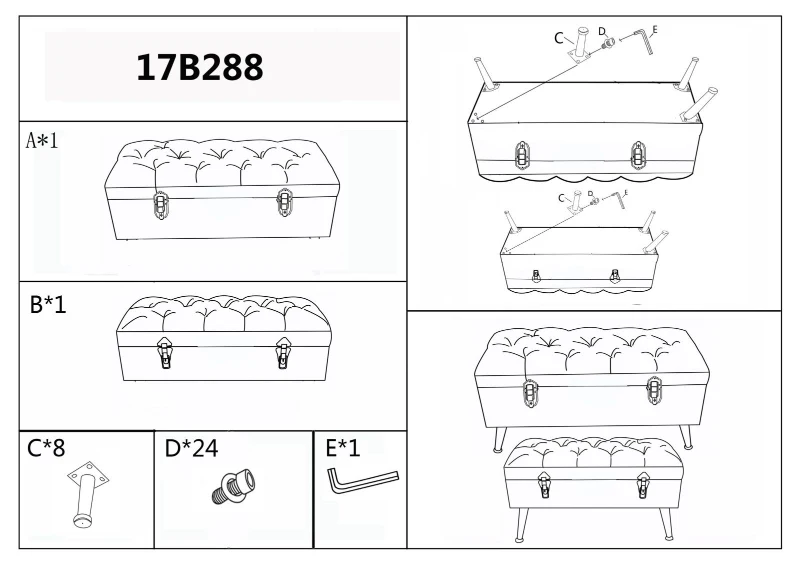 17B288

A*1

B*1

C*8

D*24

E*1

C D E

C D E