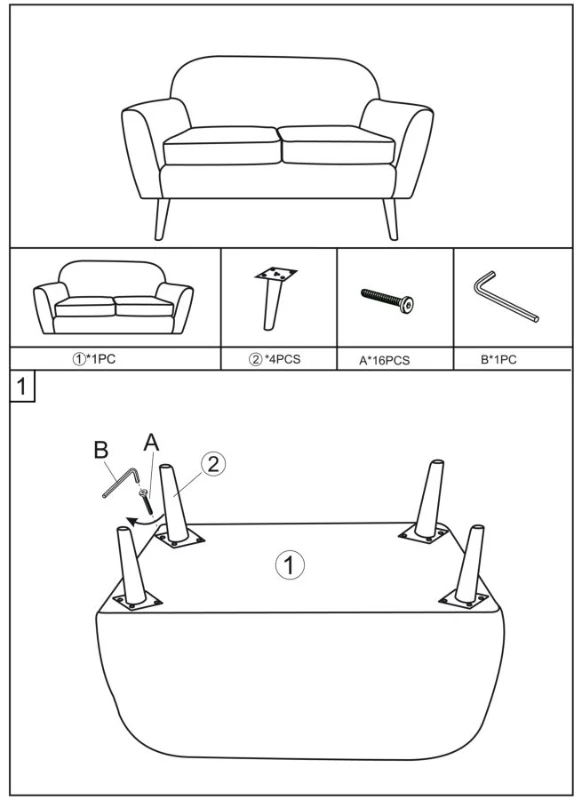 ①*1PC

②*4PCS

A*16PCS

B*1PC

1

B

A

②

①