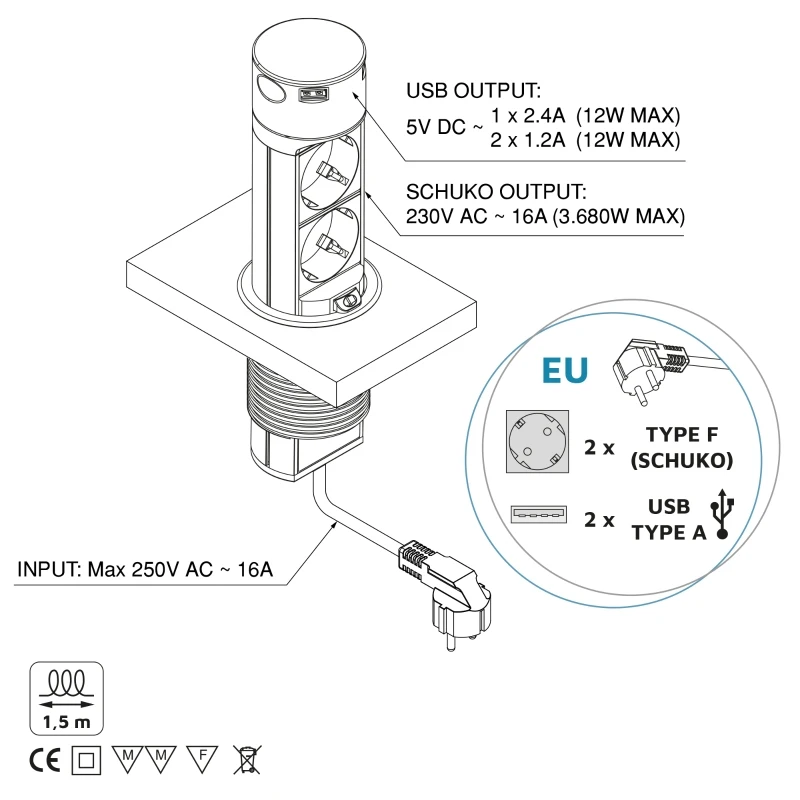 USB OUTPUT:
5V DC ~ 1 x 2.4A (12W MAX)
2 x 1.2A (12W MAX)

SCHUKO OUTPUT:
230V AC ~ 16A (3.680W MAX)

EU

2 x TYPE F (SCHUKO)

2 x USB TYPE A

INPUT: Max 250V AC ~ 16A

1,5 m

CE M M F