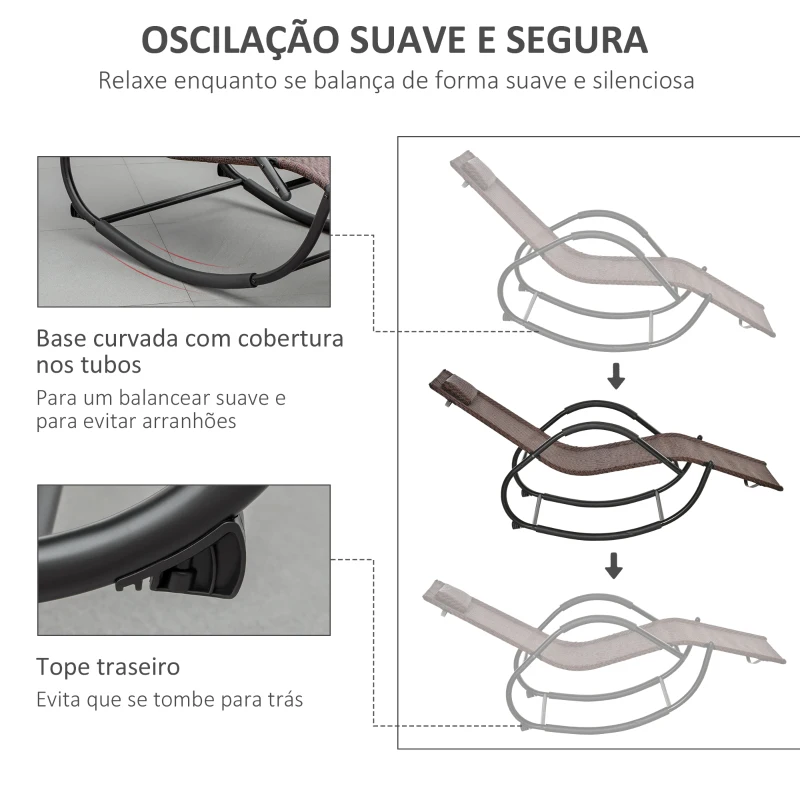 OSCILAÇÃO SUAVE E SEGURA

Relaxe enquanto se balança de forma suave e silenciosa

Base curvada com cobertura nos tubos

Para um balancear suave e para evitar arranhões

Tope traseiro

Evita que se tombe para trás