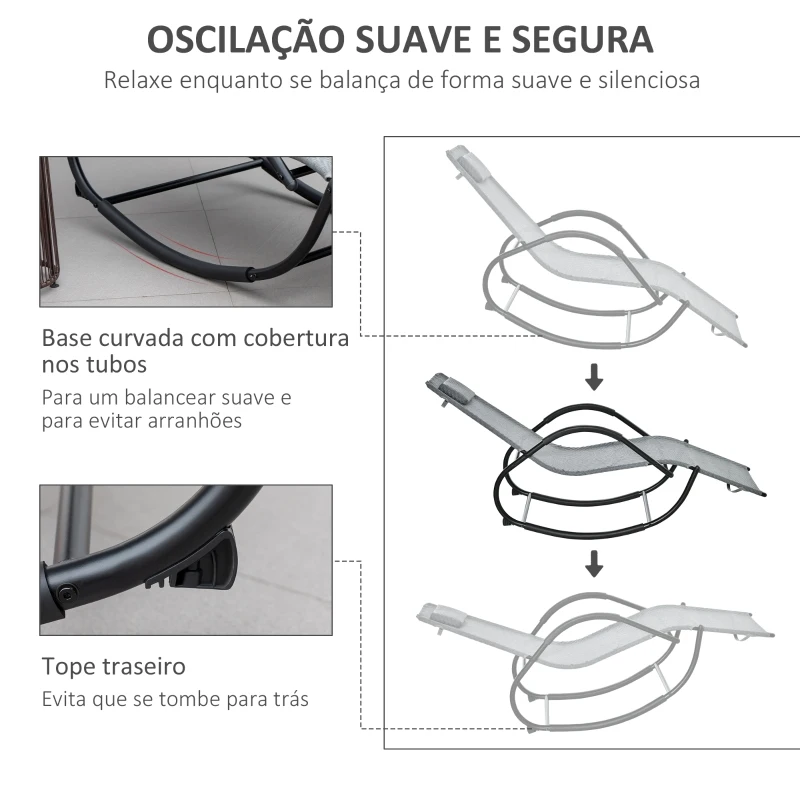 OSCILAÇÃO SUAVE E SEGURA

Relaxe enquanto se balança de forma suave e silenciosa

Base curvada com cobertura nos tubos

Para um balancear suave e para evitar arranhões

Tope traseiro

Evita que se tombe para trás