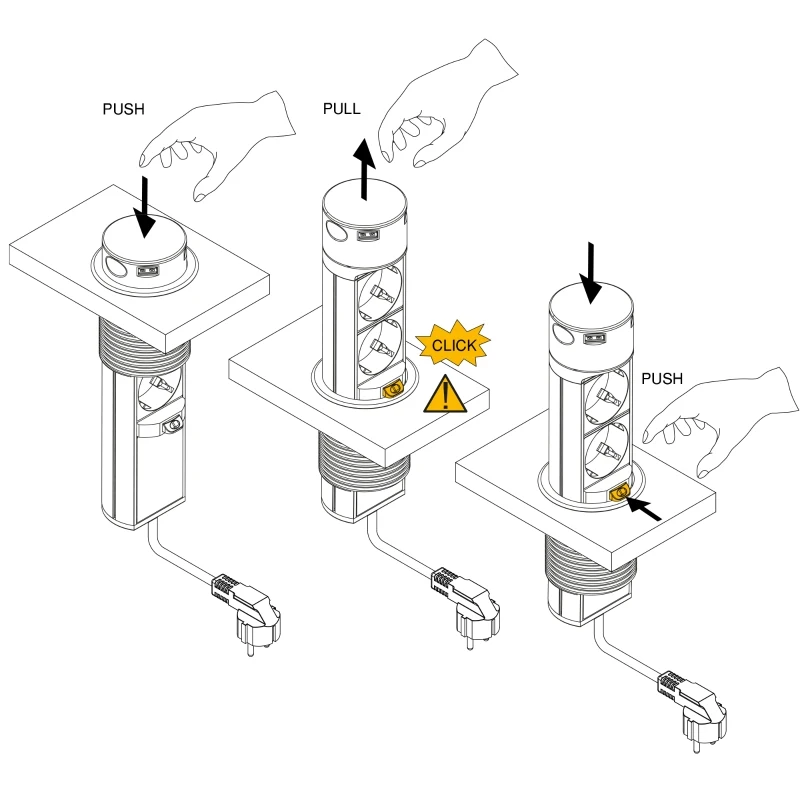 PUSH

PULL

CLICK

PUSH