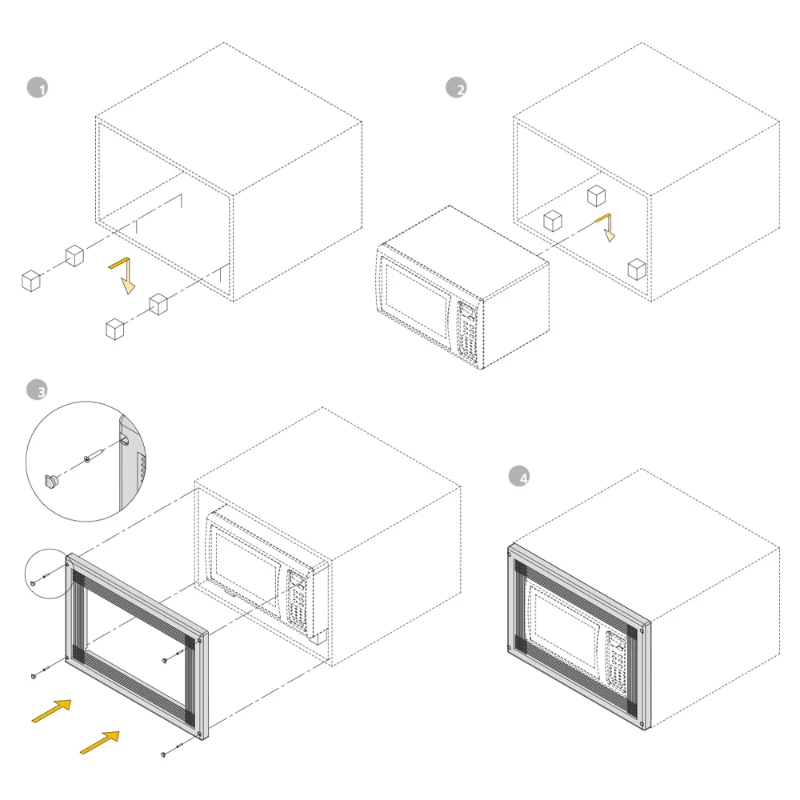 1
2
3
4