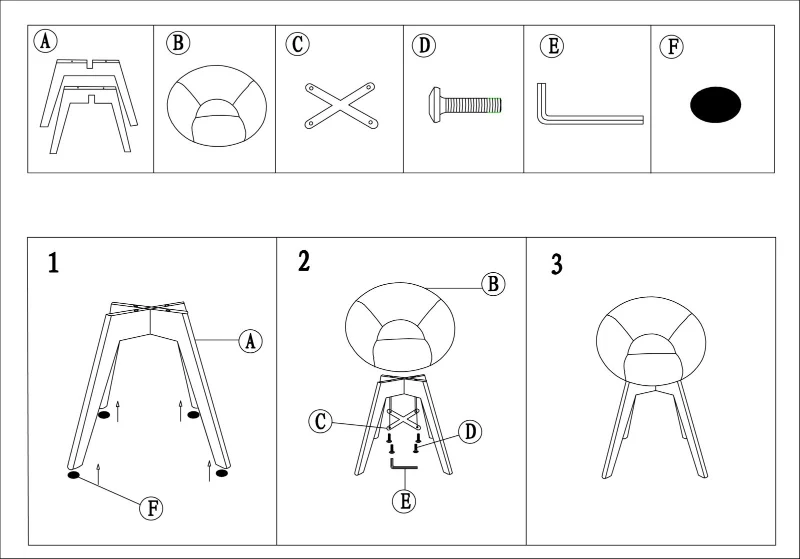 A B C D E F

1
A
F

2
B
C
D
E

3