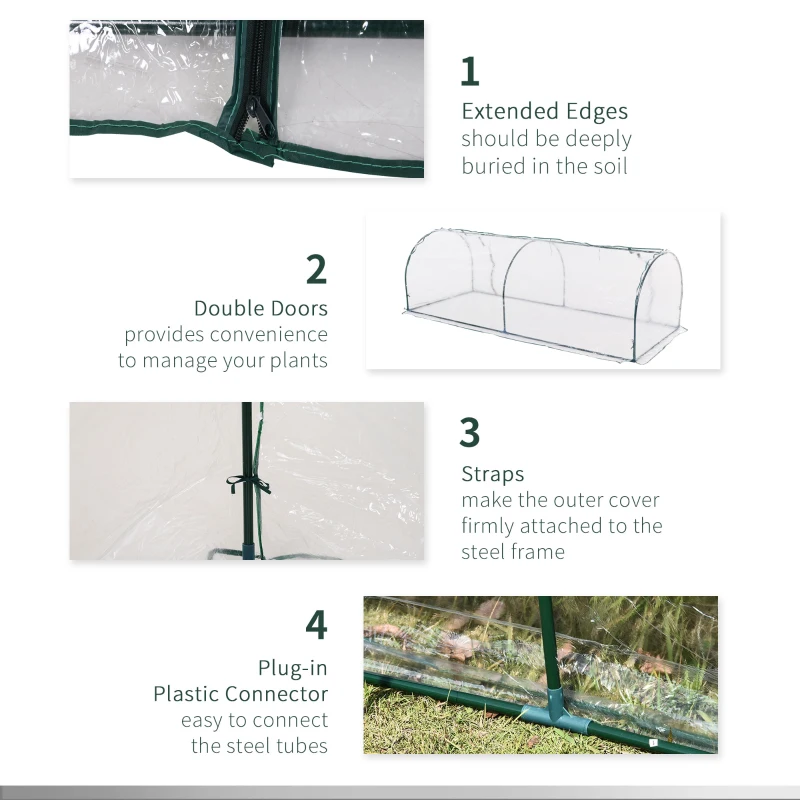 1
Extended Edges
should be deeply buried in the soil

2
Double Doors
provides convenience to manage your plants

3
Straps
make the outer cover firmly attached to the steel frame

4
Plug-in Plastic Connector
easy to connect the steel tubes