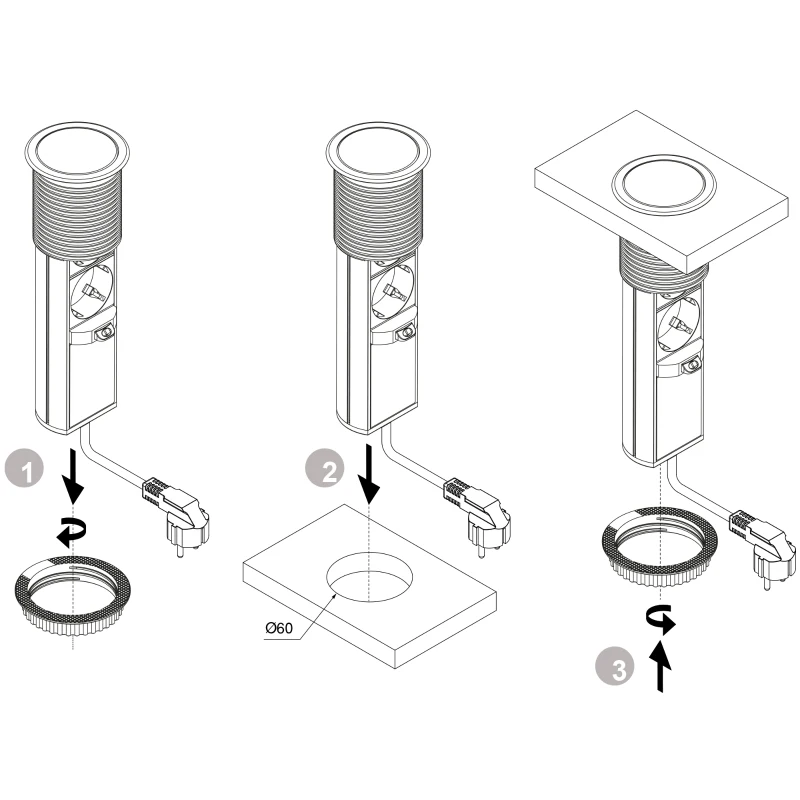 1

2

Ø60

3