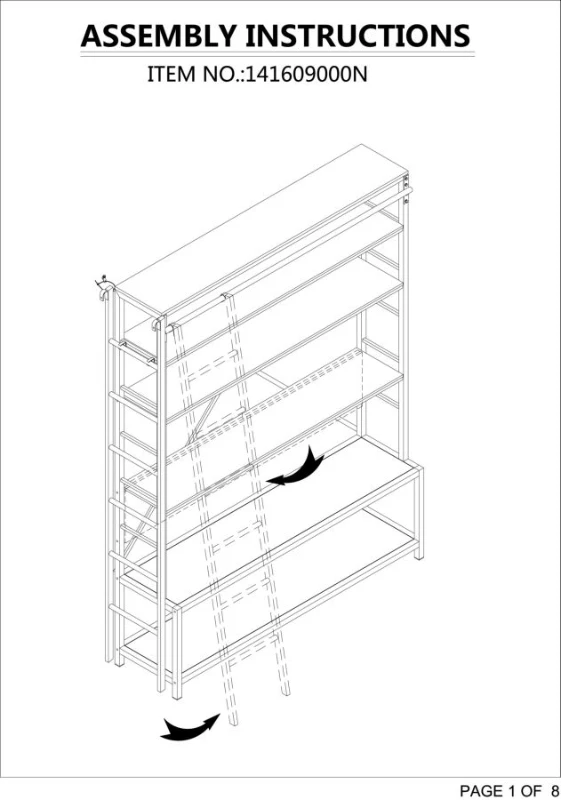 ASSEMBLY INSTRUCTIONS

ITEM NO.:141609000N

PAGE 1 OF 8