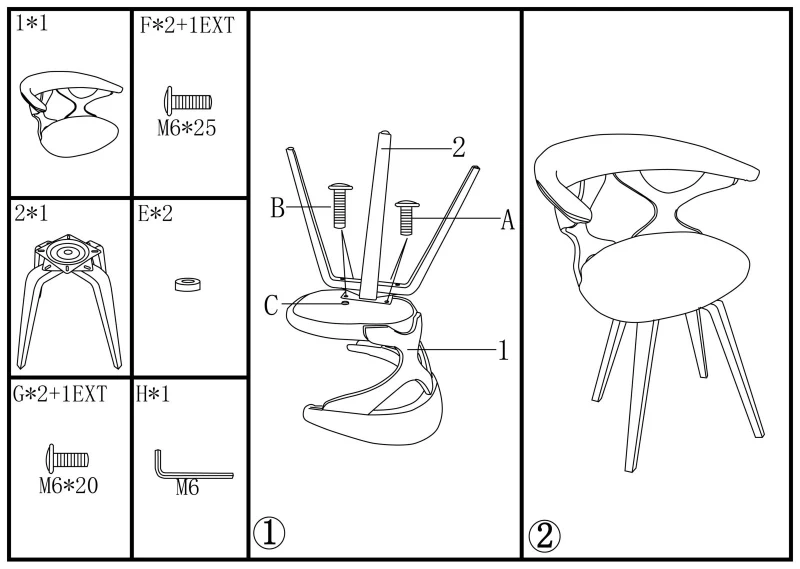 1*1

F*2+1EXT

M6*25

2*1

E*2

G*2+1EXT

M6*20

H*1

M6

2

B

A

C

1

①

②