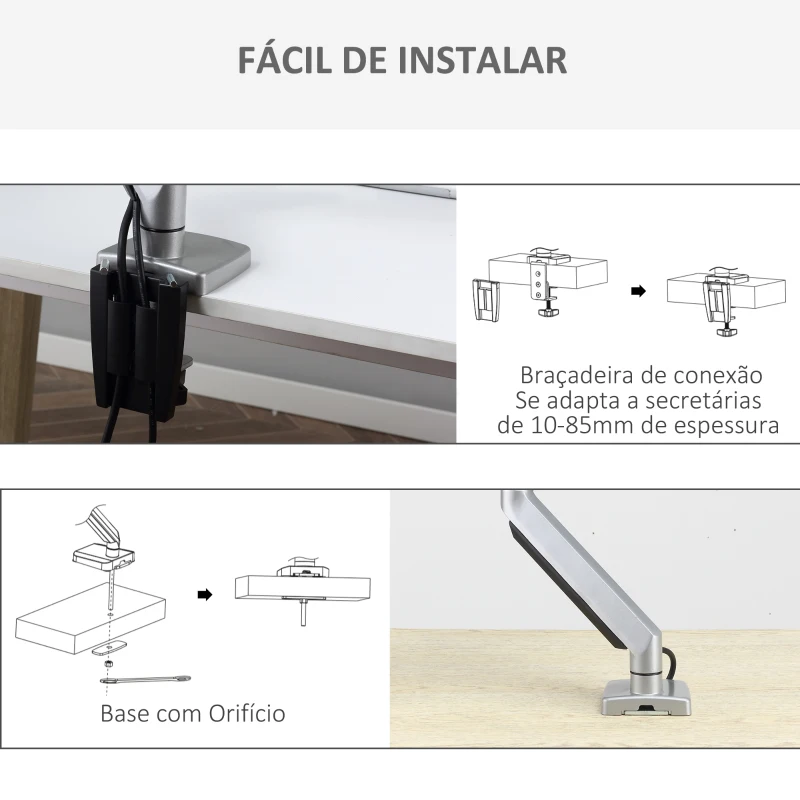 FÁCIL DE INSTALAR

Braçadeira de conexão
Se adapta a secretárias
de 10-85mm de espessura

Base com Orifício