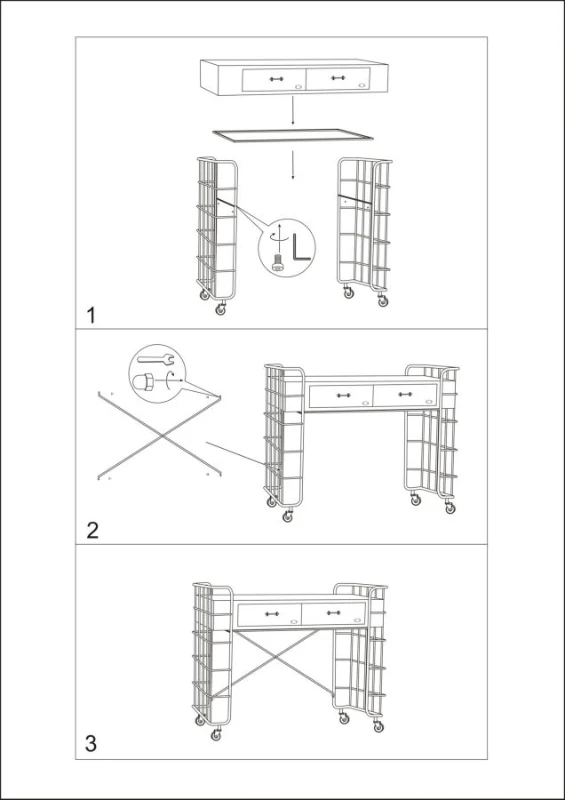 1

2

3