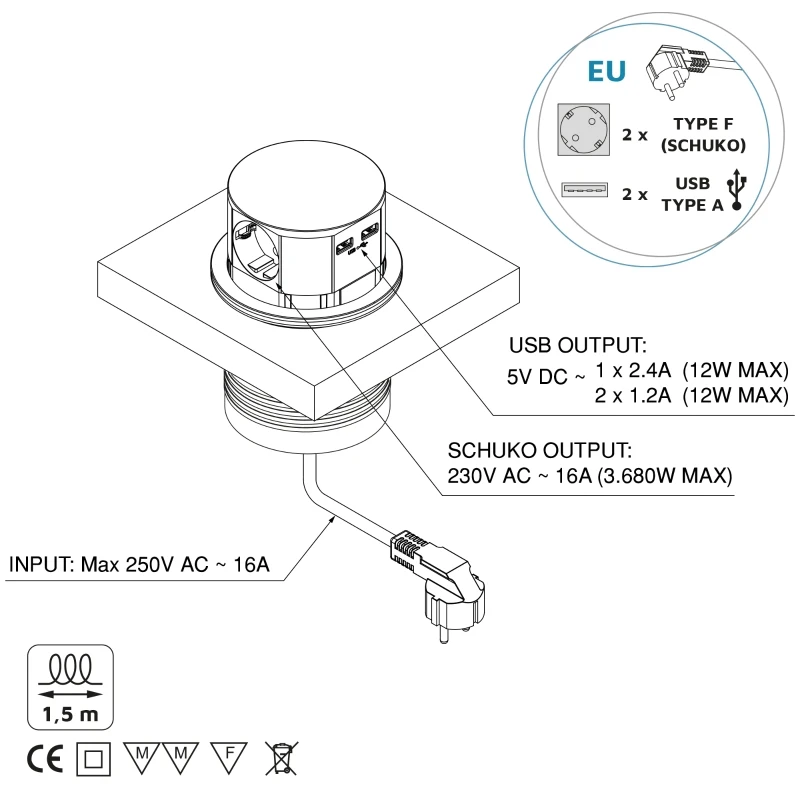 EU

2 x TYPE F (SCHUKO)

2 x USB TYPE A

USB OUTPUT:
5V DC ~ 1 x 2.4A (12W MAX)
2 x 1.2A (12W MAX)

SCHUKO OUTPUT:
230V AC ~ 16A (3.680W MAX)

INPUT: Max 250V AC ~ 16A

1,5 m

CE M M F