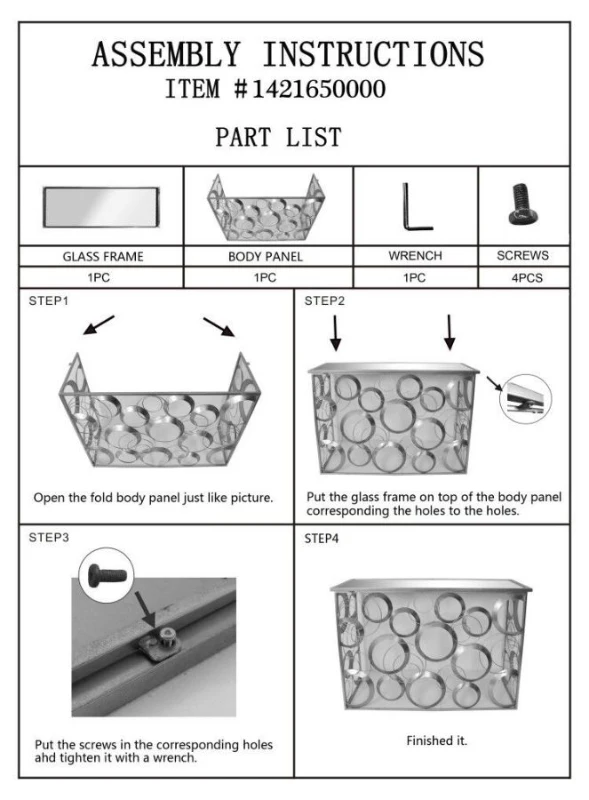 ASSEMBLY INSTRUCTIONS
ITEM #1421650000

PART LIST

| GLASS FRAME | BODY PANEL | WRENCH | SCREWS |
|---|---|---|---|
| 1PC | 1PC | 1PC | 4PCS |

STEP1

Open the fold body panel just like picture.

STEP2

Put the glass frame on top of the body panel corresponding the holes to the holes.

STEP3

Put the screws in the corresponding holes ahd tighten it with a wrench.

STEP4

Finished it.