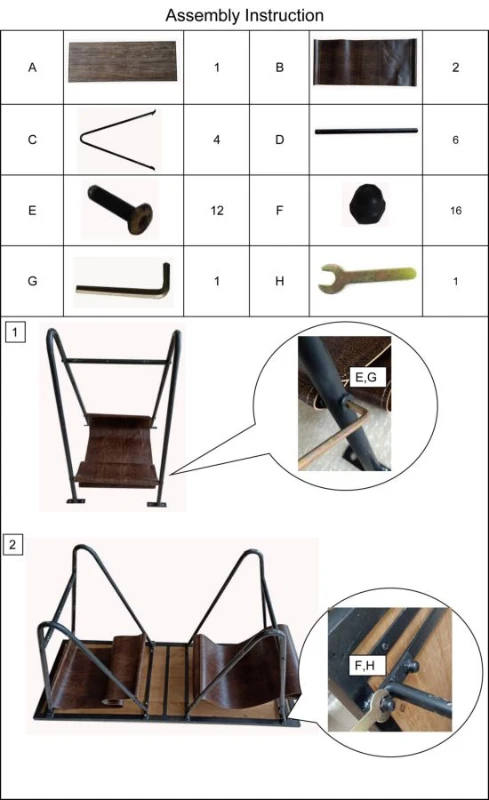 Assembly Instruction

| A |  | 1 | B |  | 2 |
|---|---|---|---|---|---|
| C |  | 4 | D |  | 6 |
| E |  | 12 | F |  | 16 |
| G |  | 1 | H |  | 1 |

1

E,G

2

F,H