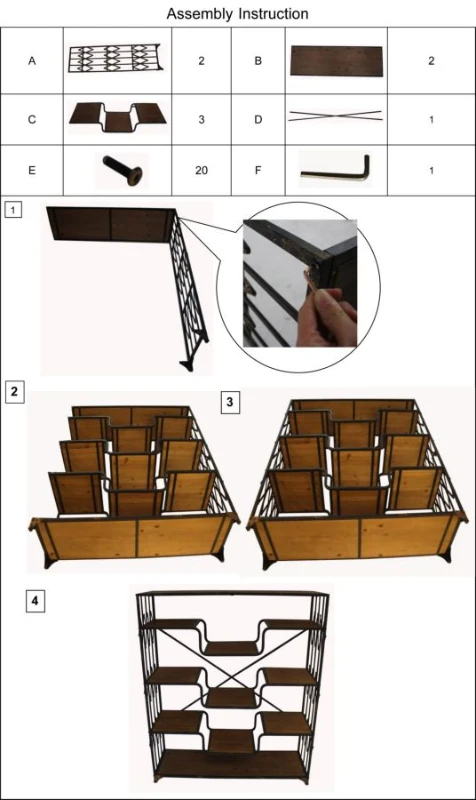 Assembly Instruction

| A | | 2 | B | | 2 |
|---|---|---|---|---|---|
| C | | 3 | D | | 1 |
| E | | 20 | F | | 1 |

1

2

3

4