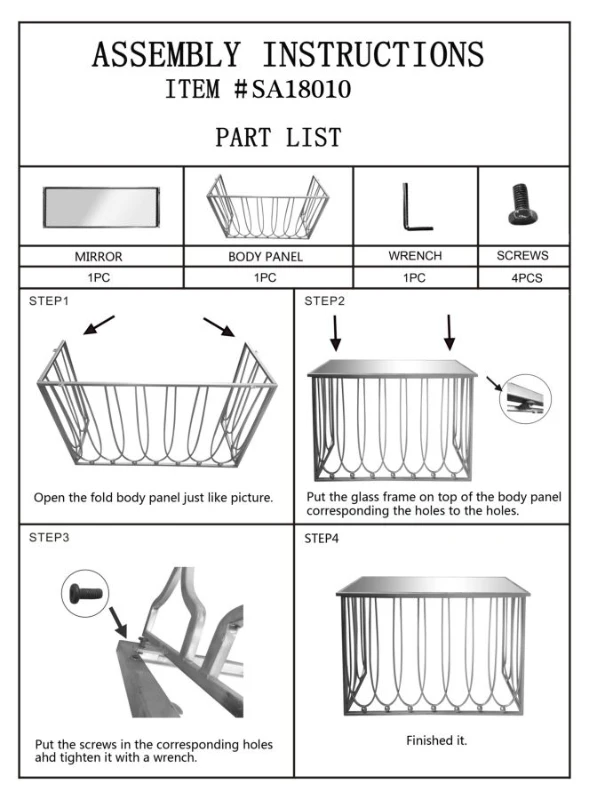 ASSEMBLY INSTRUCTIONS
ITEM #SA18010

PART LIST

| MIRROR | BODY PANEL | WRENCH | SCREWS |
|---|---|---|---|
| 1PC | 1PC | 1PC | 4PCS |

STEP1

Open the fold body panel just like picture.

STEP2

Put the glass frame on top of the body panel corresponding the holes to the holes.

STEP3

Put the screws in the corresponding holes ahd tighten it with a wrench.

STEP4

Finished it.