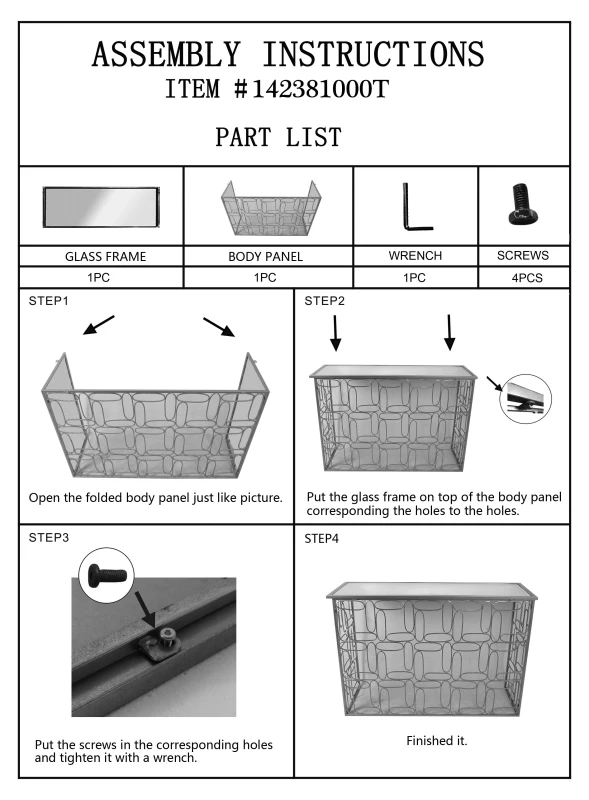 ASSEMBLY INSTRUCTIONS
ITEM #142381000T

PART LIST

| GLASS FRAME | BODY PANEL | WRENCH | SCREWS |
|---|---|---|---|
| 1PC | 1PC | 1PC | 4PCS |

STEP1

Open the folded body panel just like picture.

STEP2

Put the glass frame on top of the body panel corresponding the holes to the holes.

STEP3

Put the screws in the corresponding holes and tighten it with a wrench.

STEP4

Finished it.