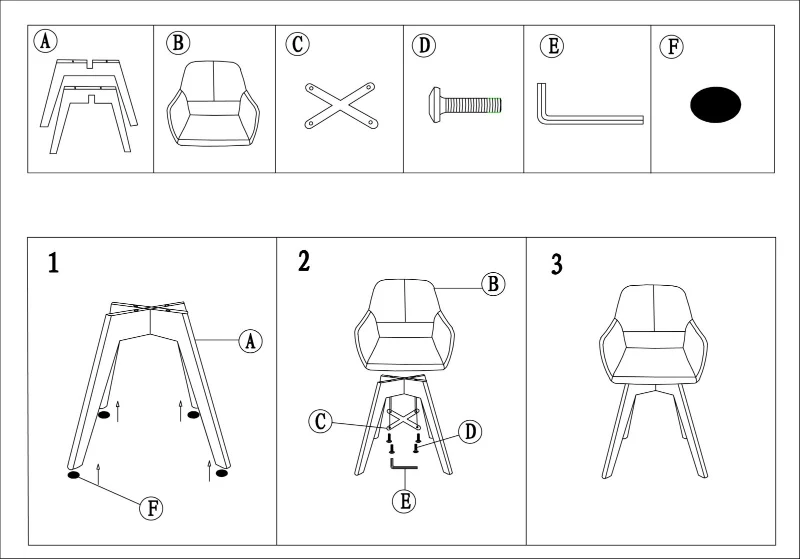 A B C D E F

1
A
F

2
B
C
D
E

3