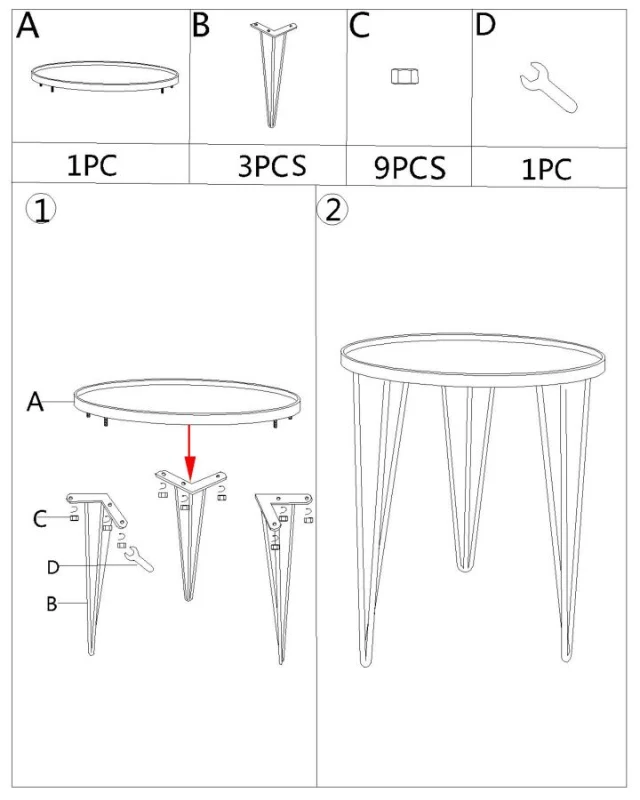 | A | B | C | D |
|---|---|---|---|
| 1PC | 3PCS | 9PCS | 1PC |

①

A

C

D

B

②