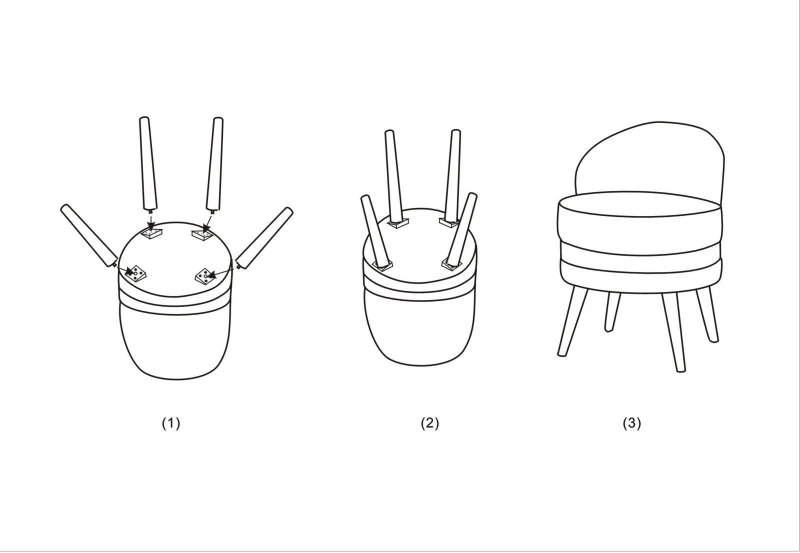 (1)

(2)

(3)