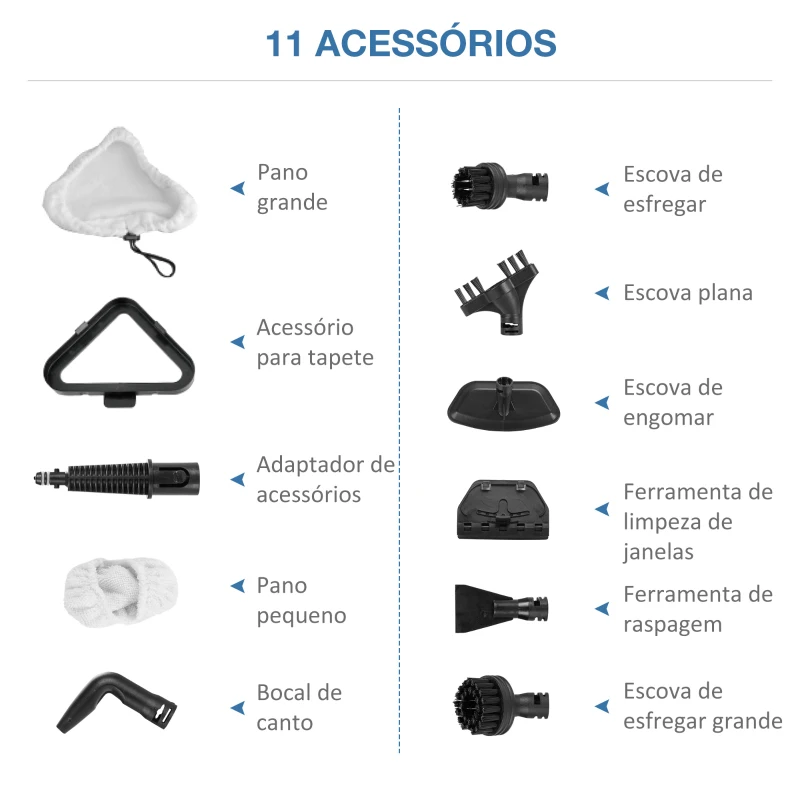 11 ACESSÓRIOS

Pano grande

Acessório para tapete

Adaptador de acessórios

Pano pequeno

Bocal de canto

Escova de esfregar

Escova plana

Escova de engomar

Ferramenta de limpeza de janelas

Ferramenta de raspagem

Escova de esfregar grande