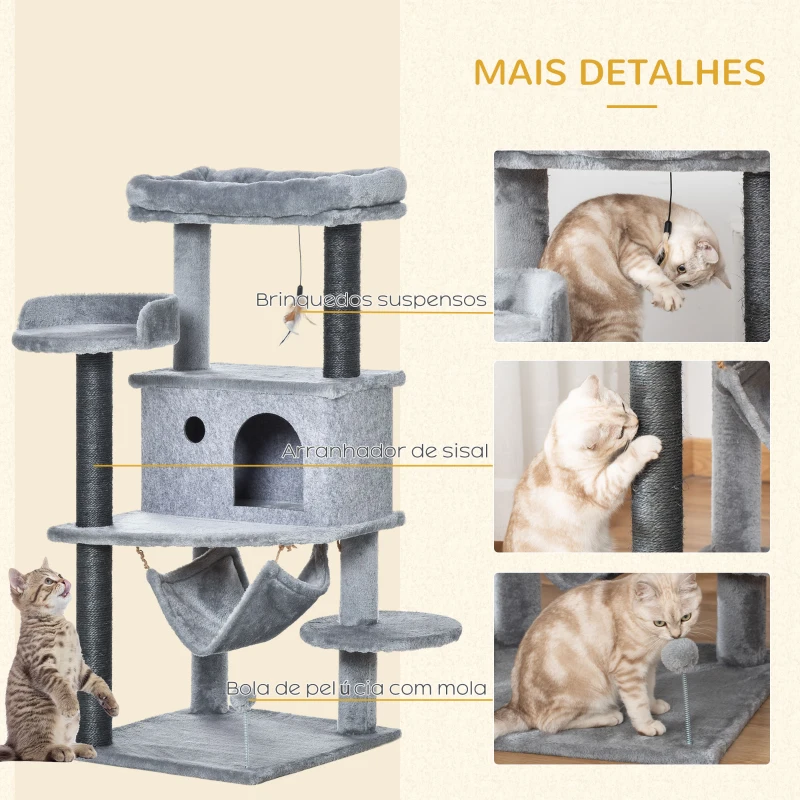 MAIS DETALHES

Brinquedos suspensos

Arranhador de sisal

Bola de pelúcia com mola