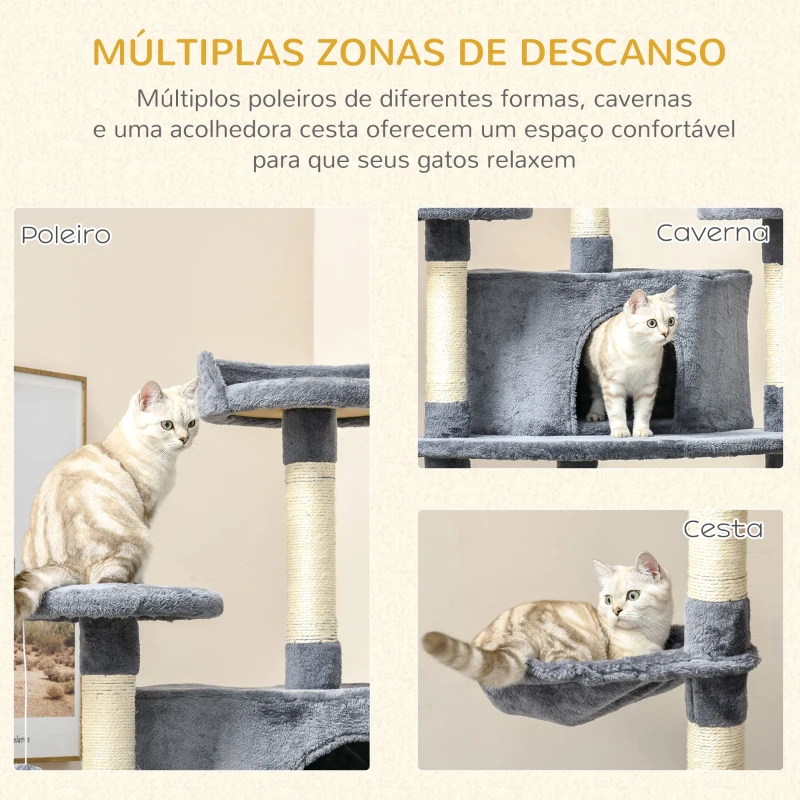 MÚLTIPLAS ZONAS DE DESCANSO

Múltiplos poleiros de diferentes formas, cavernas e uma acolhedora cesta oferecem um espaço confortável para que seus gatos relaxem

Poleiro

Caverna

Cesta