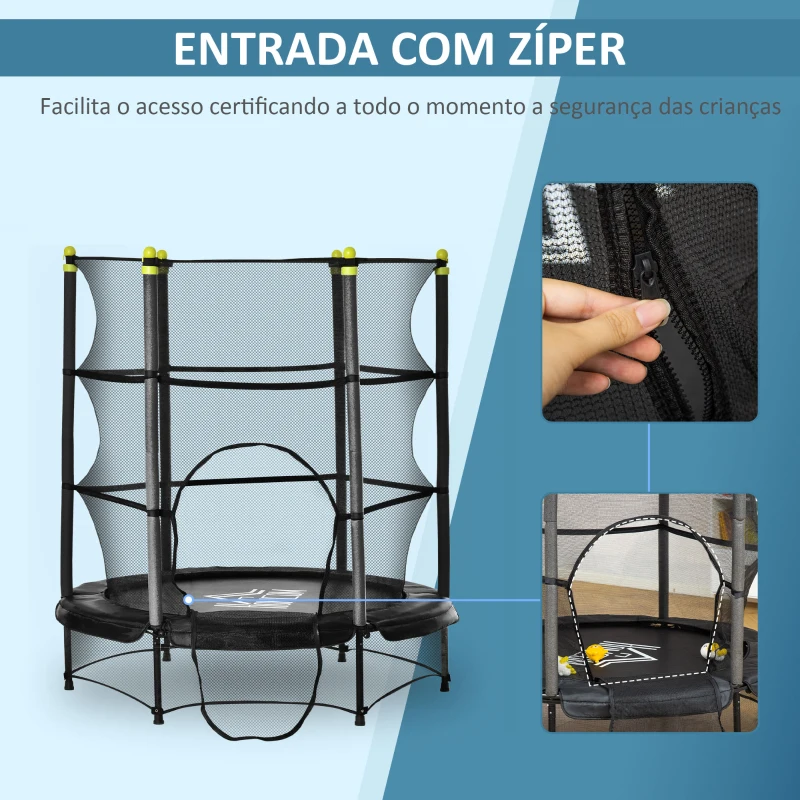 ENTRADA COM ZÍPER

Facilita o acesso certificando a todo o momento a segurança das crianças