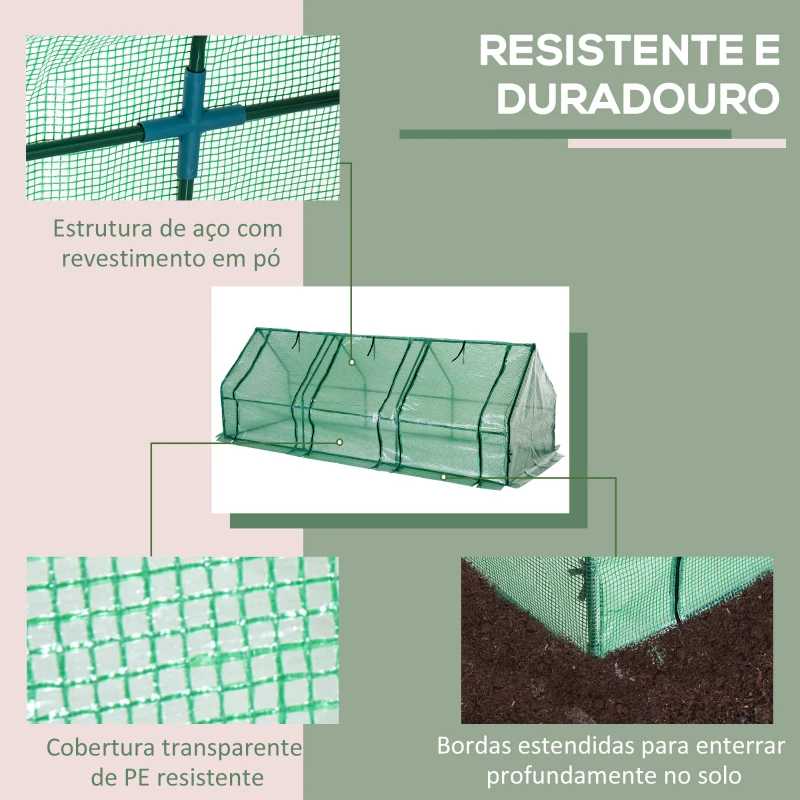 RESISTENTE E DURADOURO

Estrutura de aço com revestimento em pó

Cobertura transparente de PE resistente

Bordas estendidas para enterrar profundamente no solo