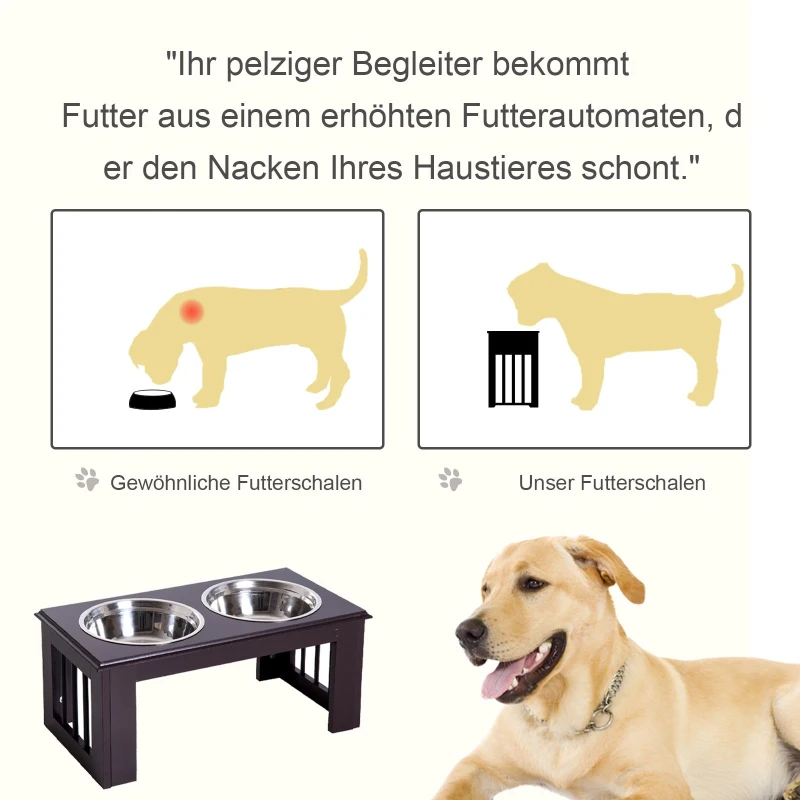 "Ihr pelziger Begleiter bekommt Futter aus einem erhöhten Futterautomaten, d er den Nacken Ihres Haustieres schont."

Gewöhnliche Futterschalen

Unser Futterschalen