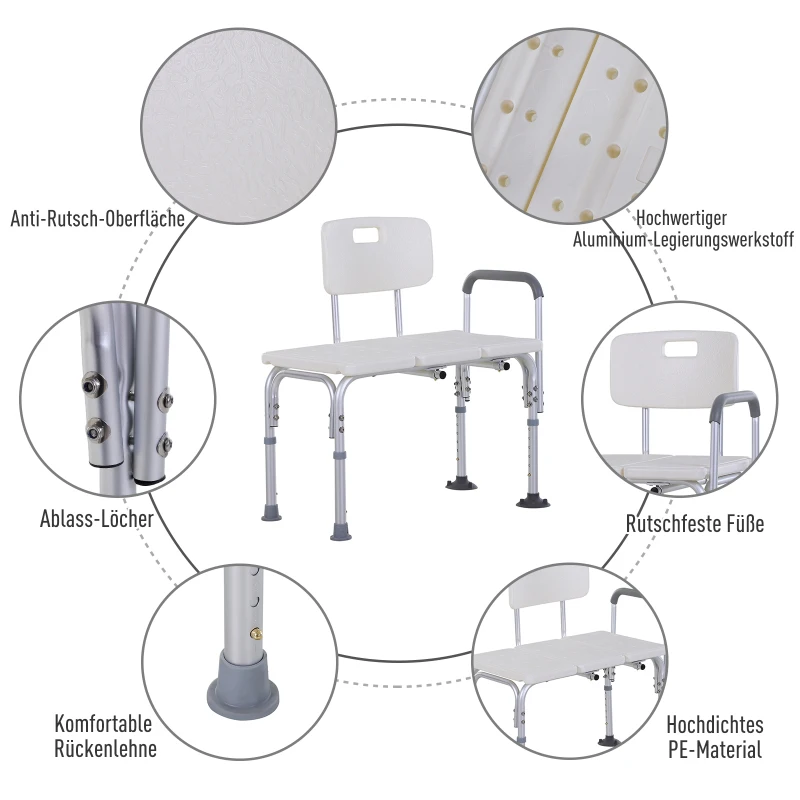 Anti-Rutsch-Oberfläche

Hochwertiger Aluminium-Legierungswerkstoff

Ablass-Löcher

Rutschfeste Füße

Komfortable Rückenlehne

Hochdichtes PE-Material