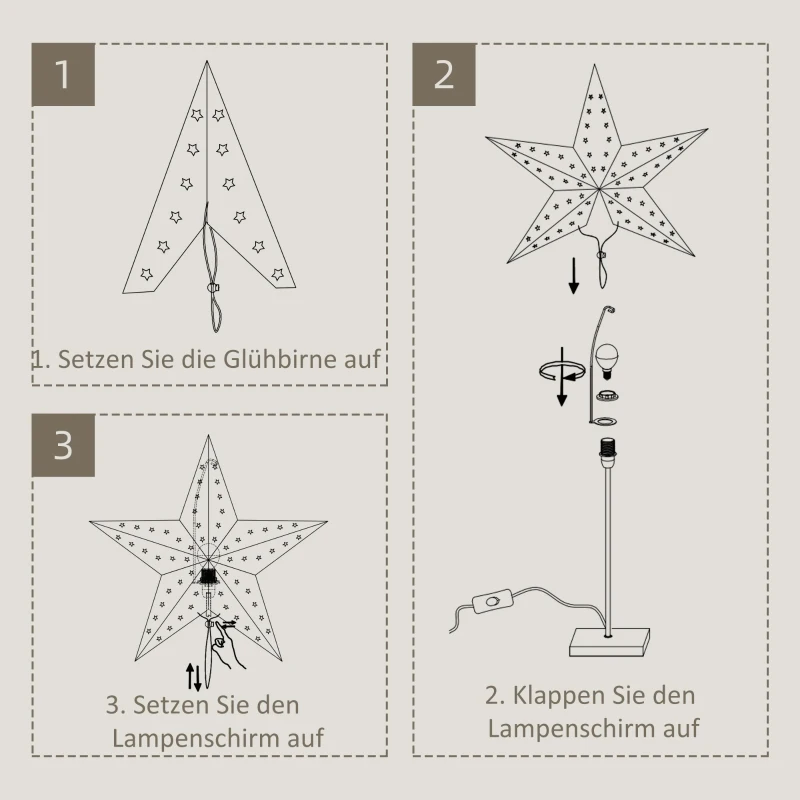 1

1. Setzen Sie die Glühbirne auf

2

2. Klappen Sie den Lampenschirm auf

3

3. Setzen Sie den Lampenschirm auf