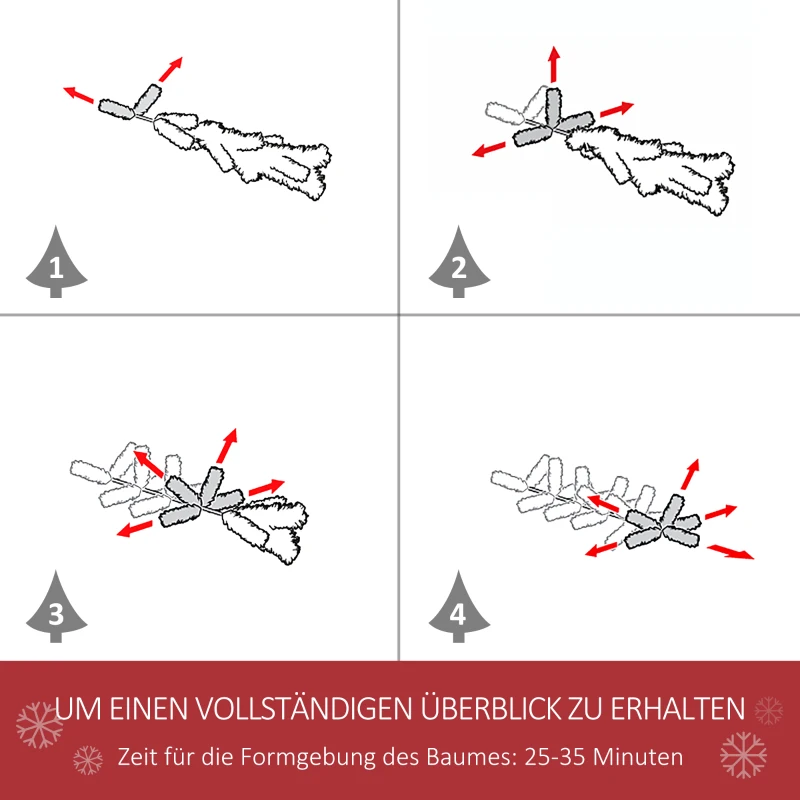 1

2

3

4

UM EINEN VOLLSTÄNDIGEN ÜBERBLICK ZU ERHALTEN

Zeit für die Formgebung des Baumes: 25-35 Minuten