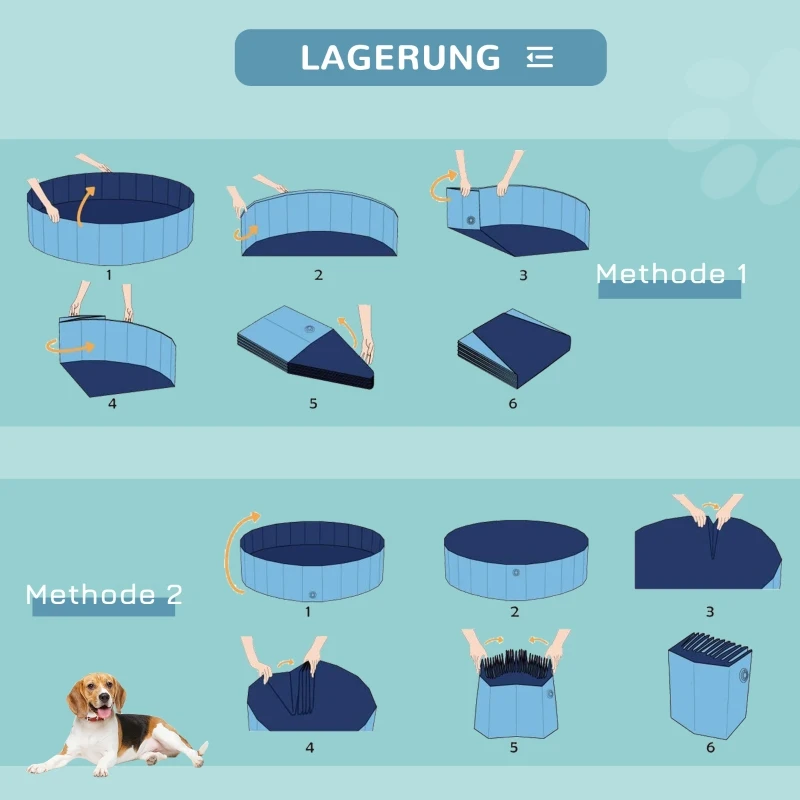 LAGERUNG

1

2

3

Methode 1

4

5

6

Methode 2

1

2

3

4

5

6