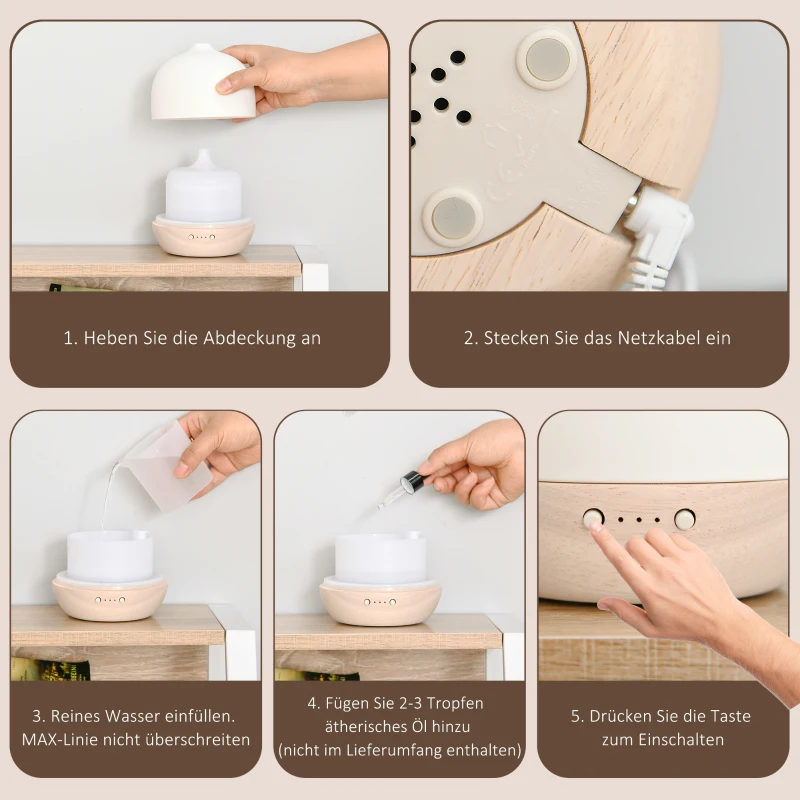 1. Heben Sie die Abdeckung an

2. Stecken Sie das Netzkabel ein

3. Reines Wasser einfüllen. MAX-Linie nicht überschreiten

4. Fügen Sie 2-3 Tropfen ätherisches Öl hinzu (nicht im Lieferumfang enthalten)

5. Drücken Sie die Taste zum Einschalten